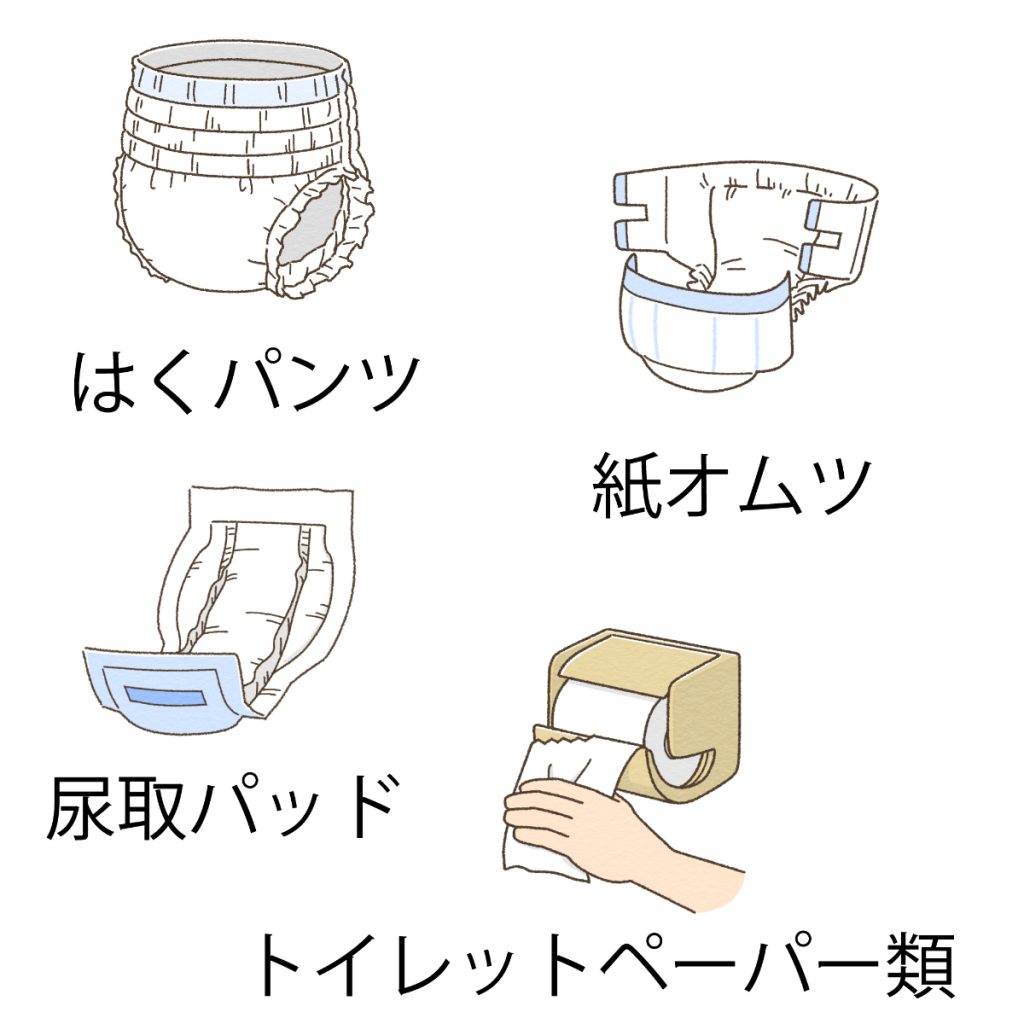 はくパンツ

紙オムツ

尿取パッド

トイレットペーパー類